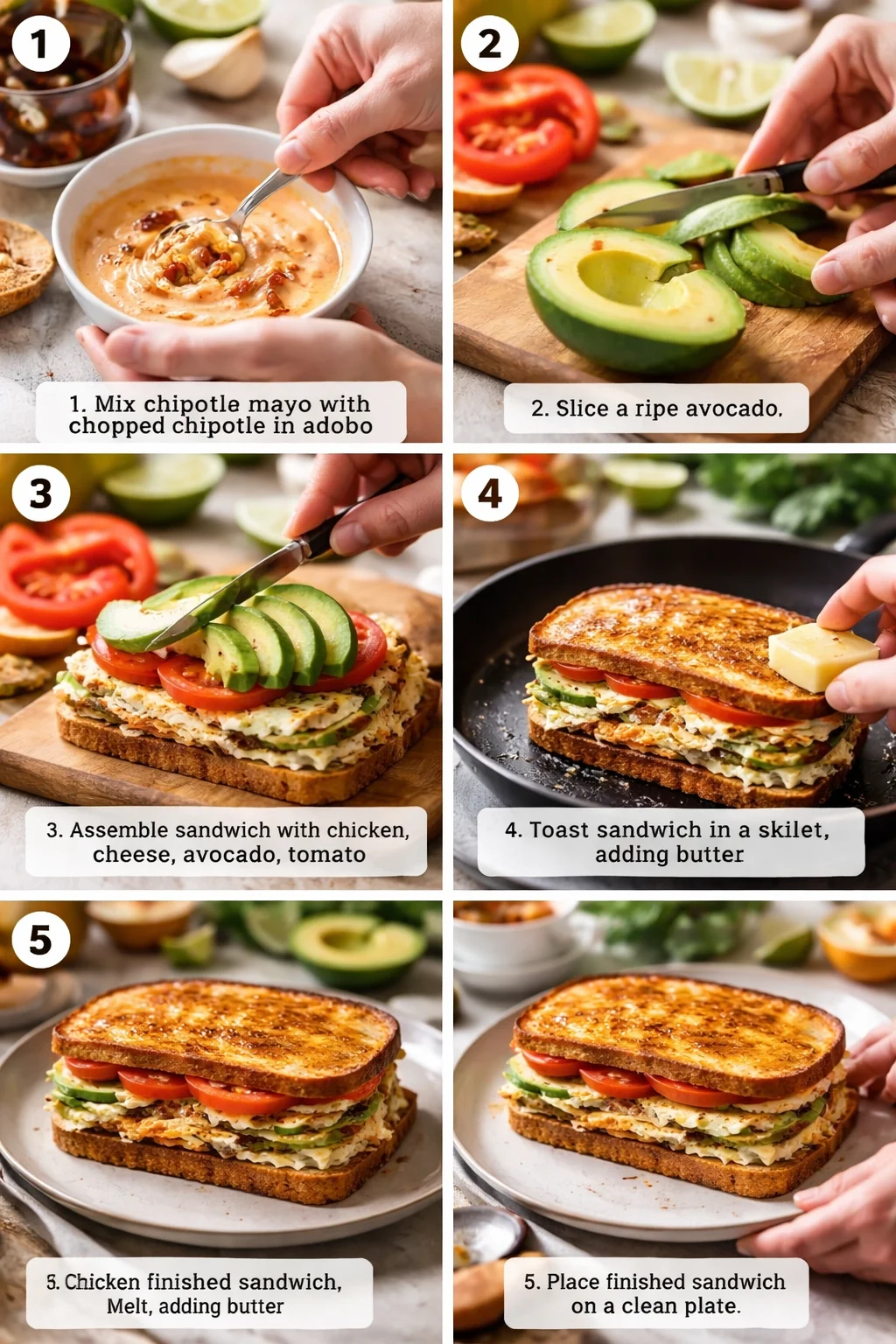 1

1. Mix chipotle mayo with chopped chipotle in adobo

2

2. Slice a ripe avocado.

3

3. Assemble sandwich with chicken, cheese, avocado, tomato

4

4. Toast sandwich in a skilet, adding butter

5

5. Chicken finished sandwich, Melt, adding butter

5. Place finished sandwich on a clean plate.