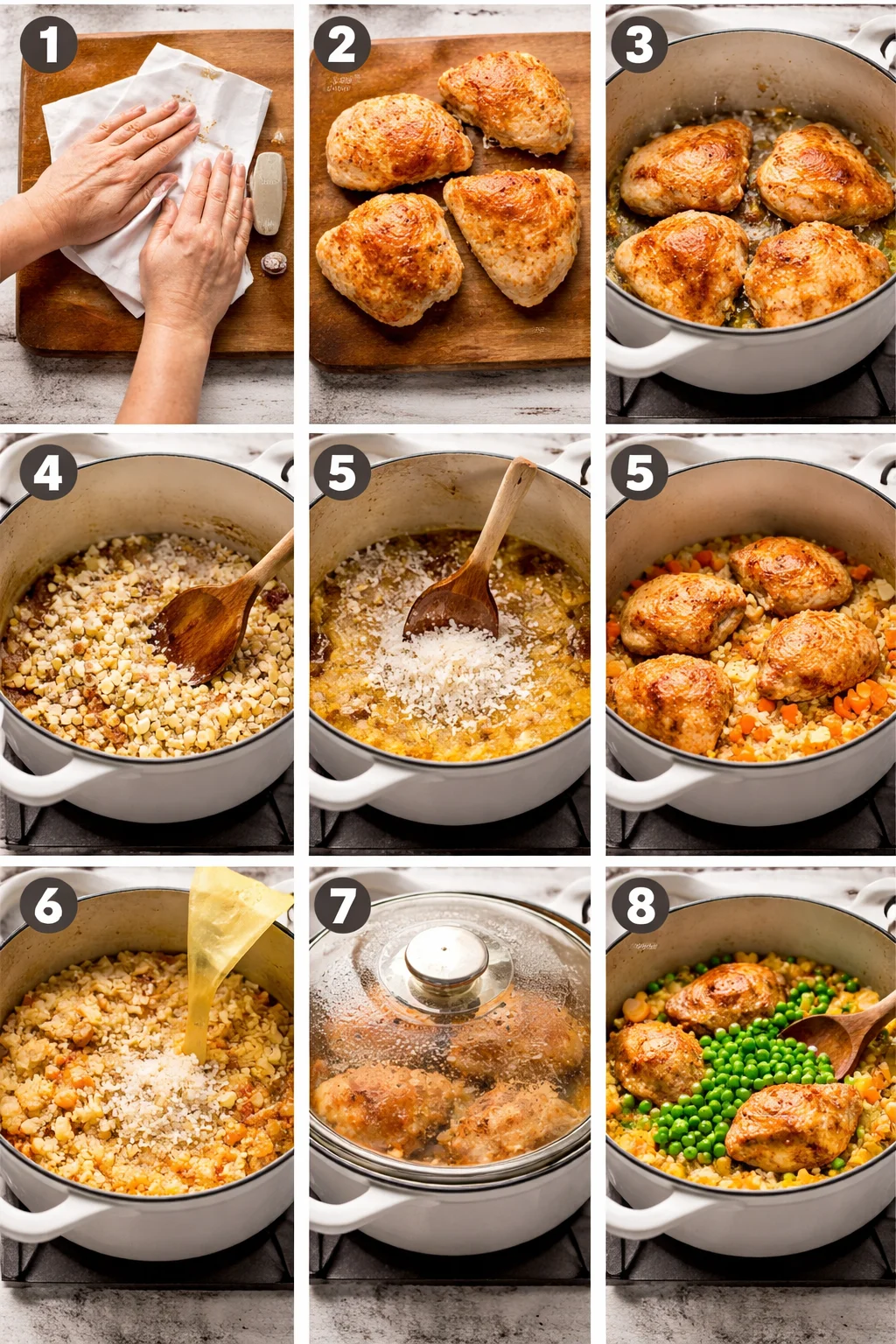 1
2
3
4
5
5
6
7
8