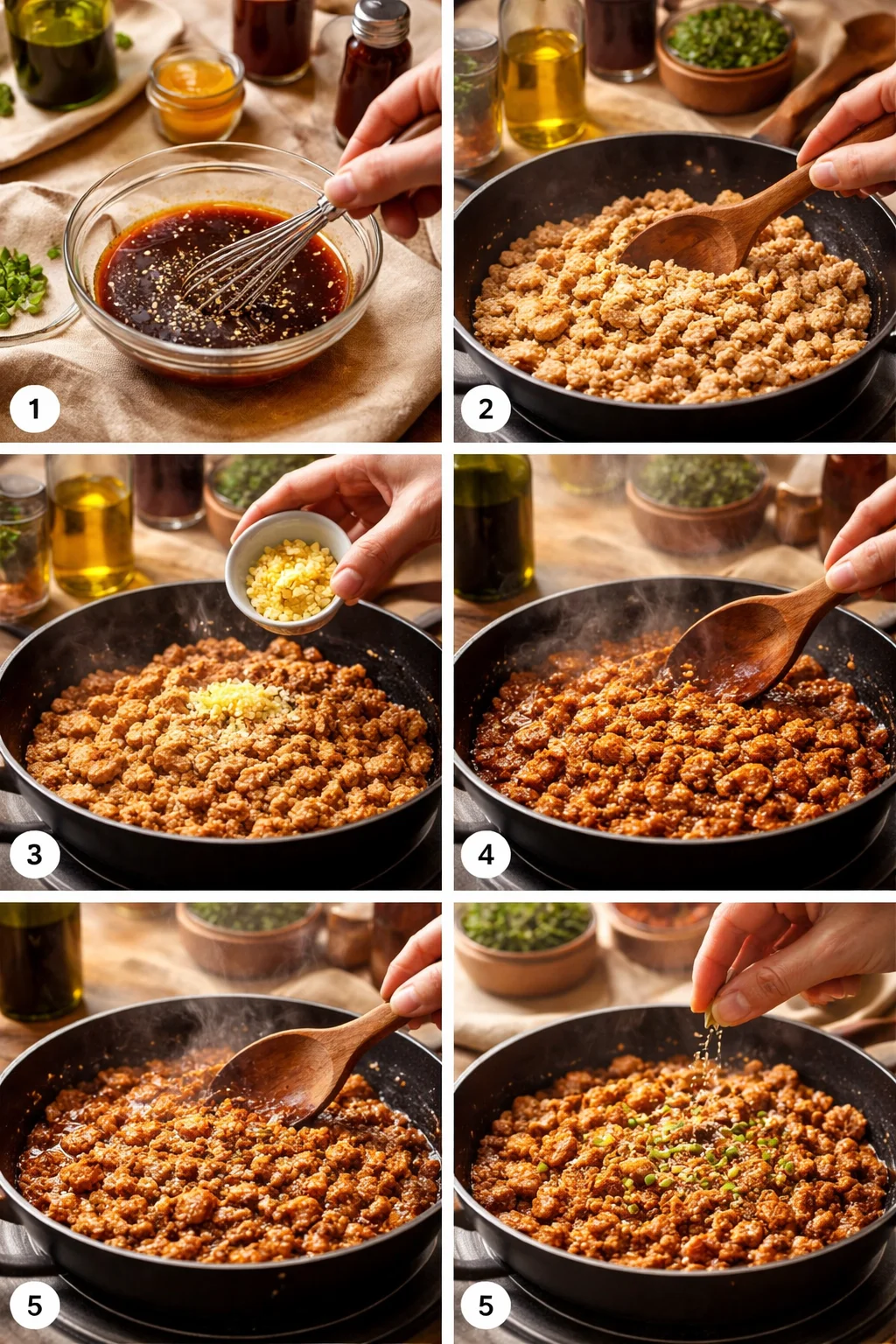 1
2
3
4
5
5