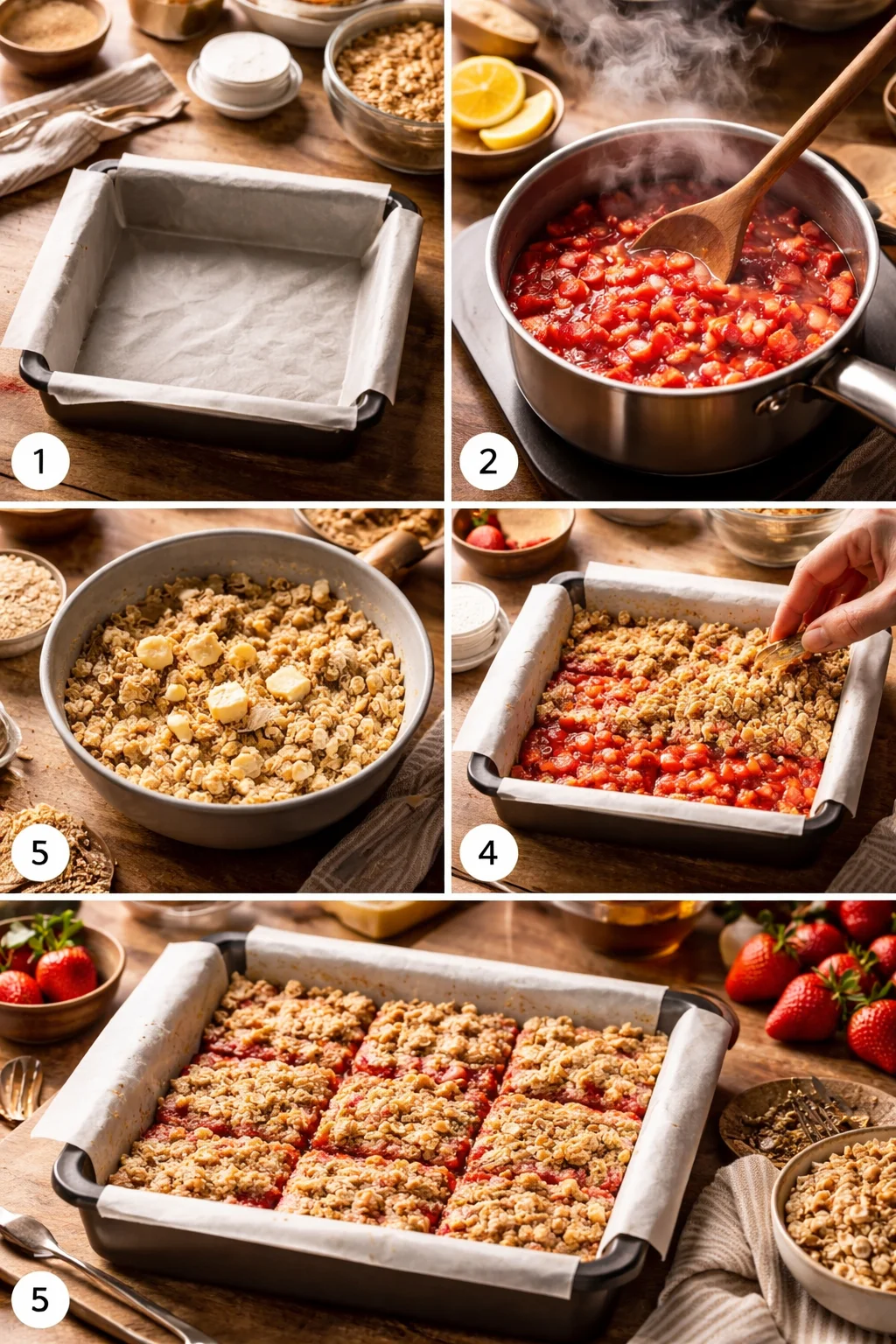 1

2

5

4

5